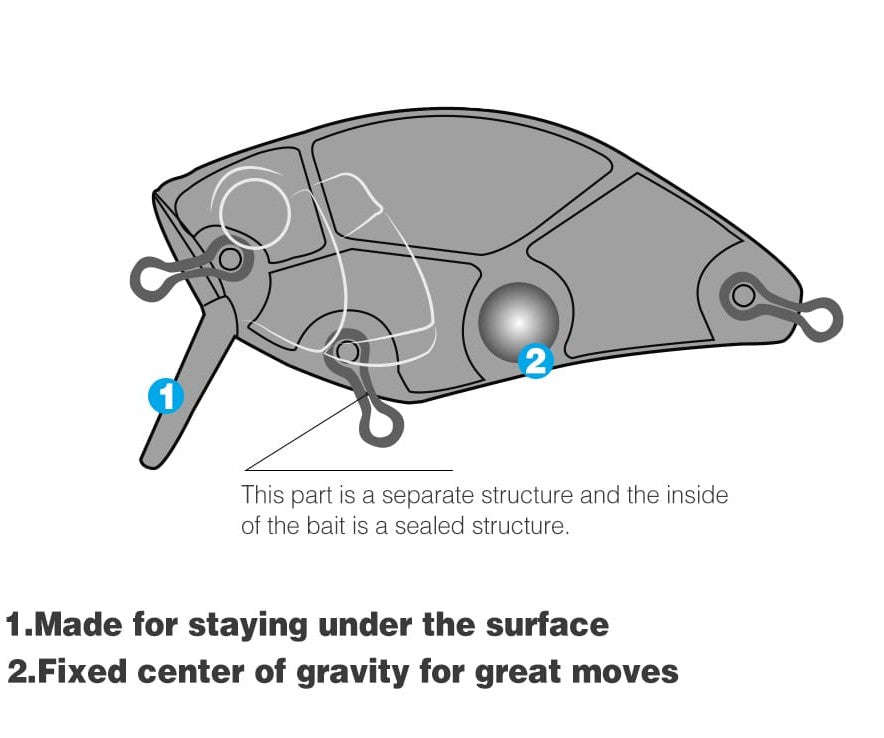 1

2

This part is a separate structure and the inside of the bait is a sealed structure.

1.Made for staying under the surface
2.Fixed center of gravity for great moves